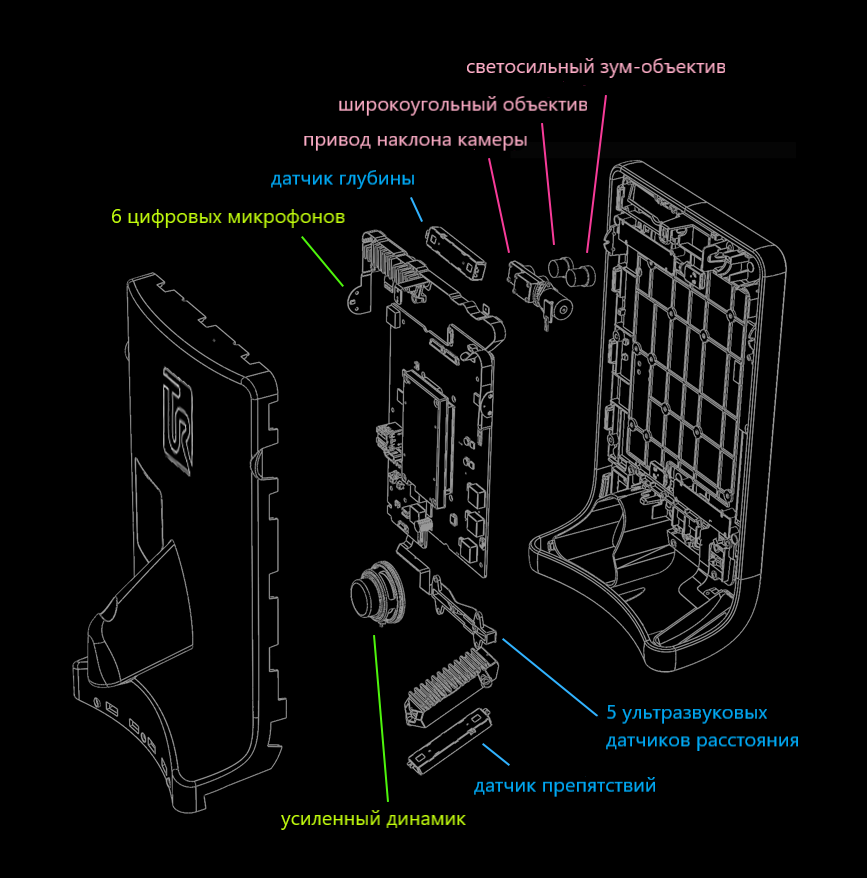 светосильный зум-объектив

широкоугольный объектив

привод наклона камеры

датчик глубины

6 цифровых микрофонов

5 ультразвуковых датчиков расстояния

датчик препятствий

усиленный динамик